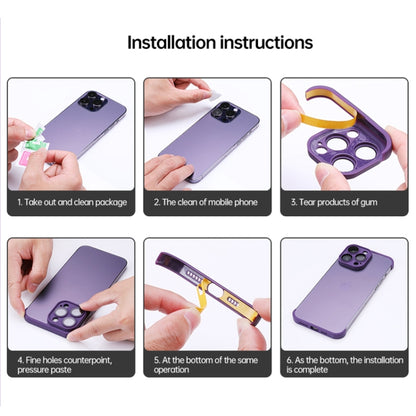 Installation instructions

1. Take out and clean package

2. The clean of mobile phone

3. Tear products of gum

4. Fine holes counterpoint, pressure paste

5. At the bottom of the same operation

6. As the bottom, the installation is complete