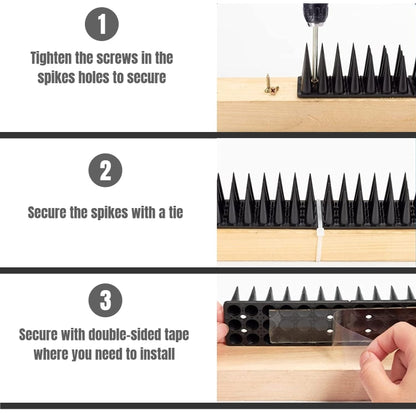 1

Tighten the screws in the spikes holes to secure

2

Secure the spikes with a tie

3

Secure with double-sided tape where you need to install