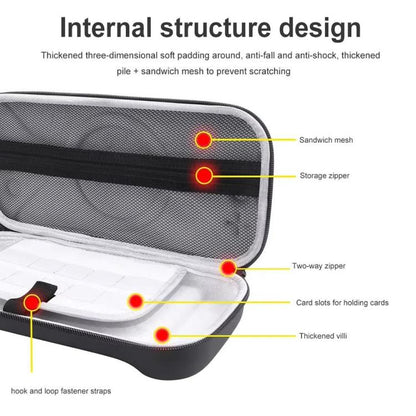 Internal structure design

Thickened three-dimensional soft padding around, anti-fall and anti-shock, thickened pile + sandwich mesh to prevent scratching

Sandwich mesh

Storage zipper

Two-way zipper

Card slots for holding cards

Thickened villi

hook and loop fastener straps