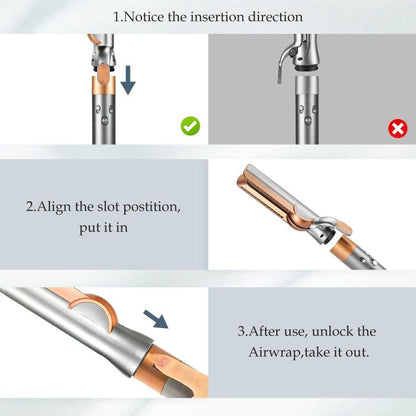 1.Notice the insertion direction

2.Align the slot postition, put it in

3.After use, unlock the Airwrap,take it out.