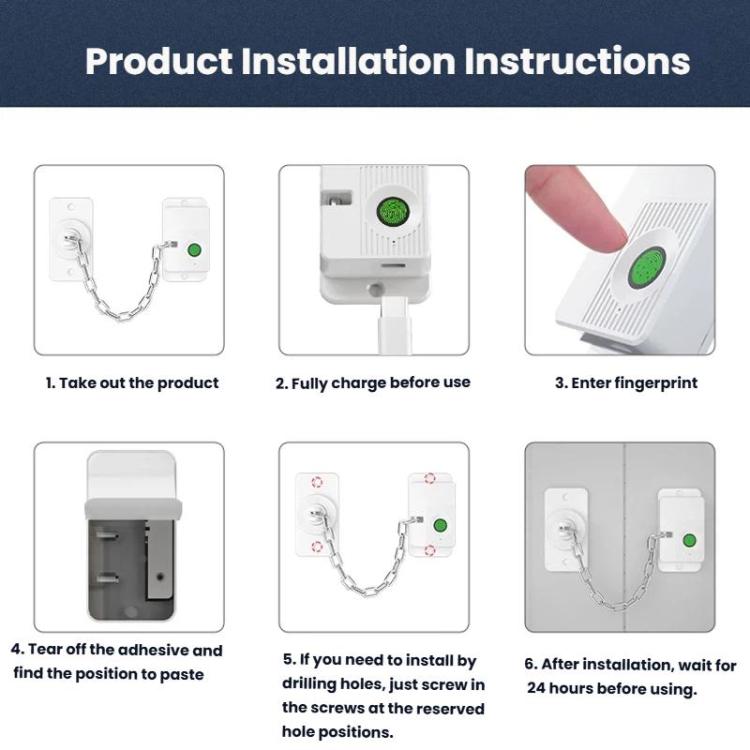 Product Installation Instructions

1. Take out the product

2. Fully charge before use

3. Enter fingerprint

4. Tear off the adhesive and find the position to paste

5. If you need to install by drilling holes, just screw in the screws at the reserved hole positions.

6. After installation, wait for 24 hours before using.